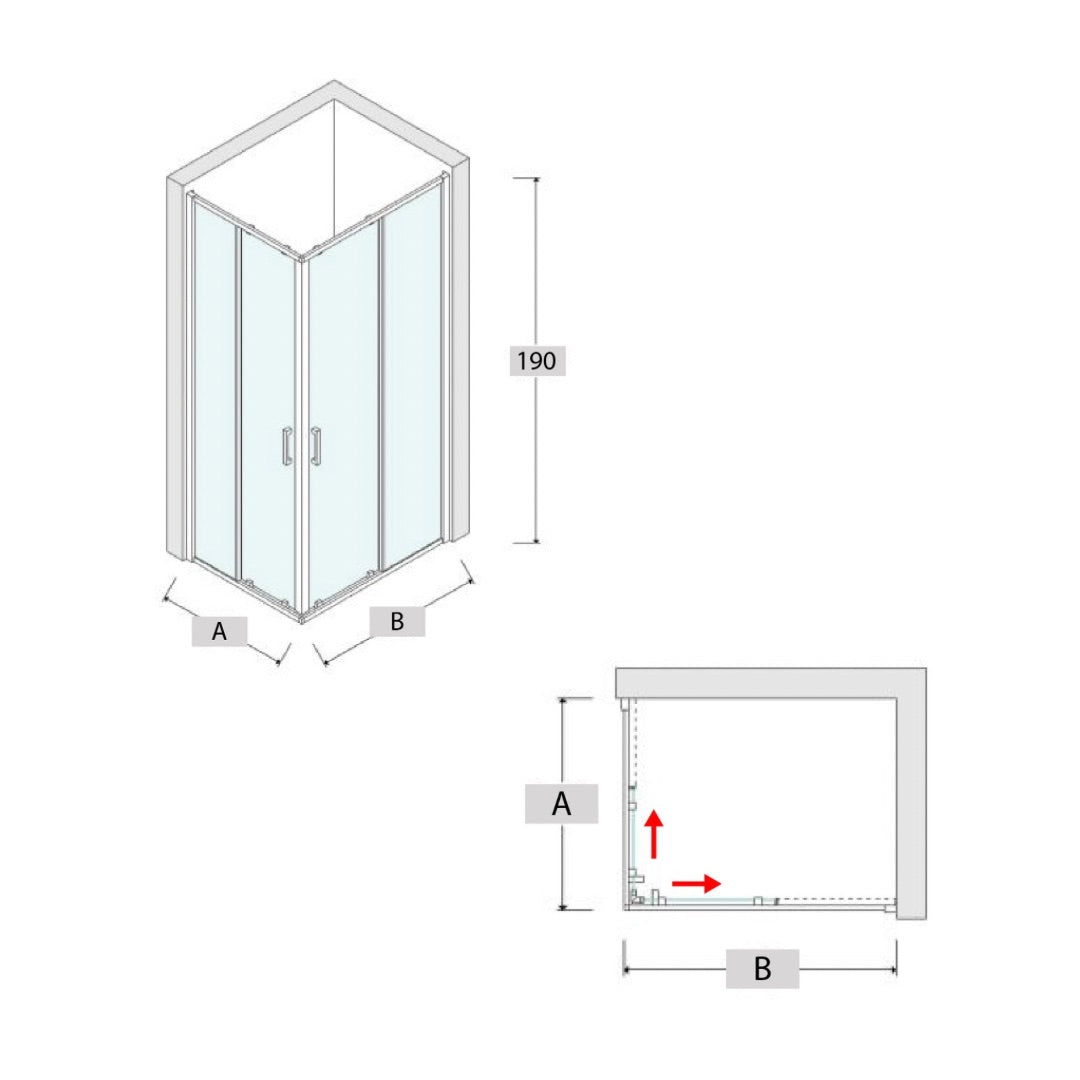 190

A

B

A

B